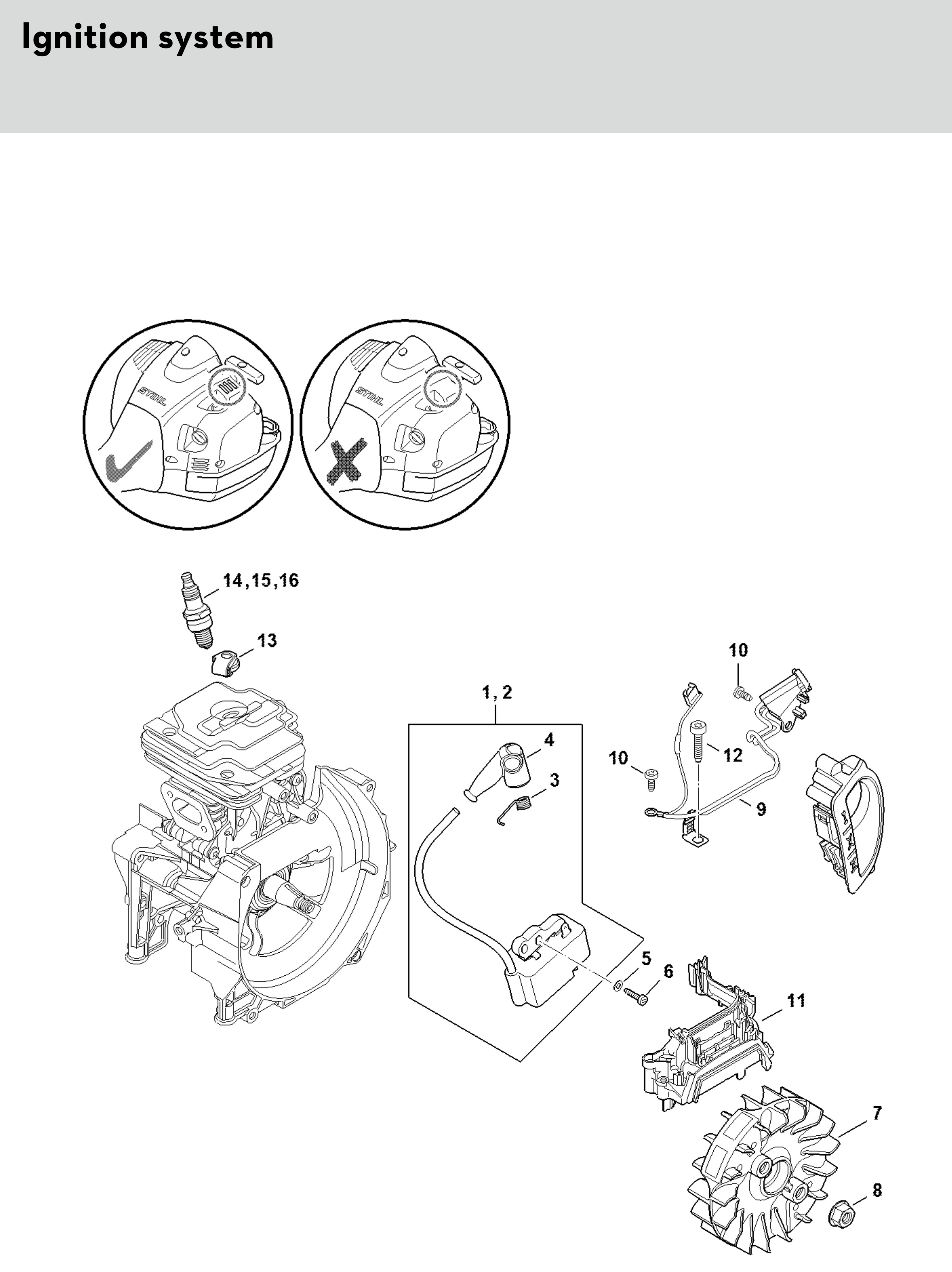 Ignition system

STIHL

STIHL

14,15,16

13

1, 2

4

3

10

10

12

9

5

6

11

7

8